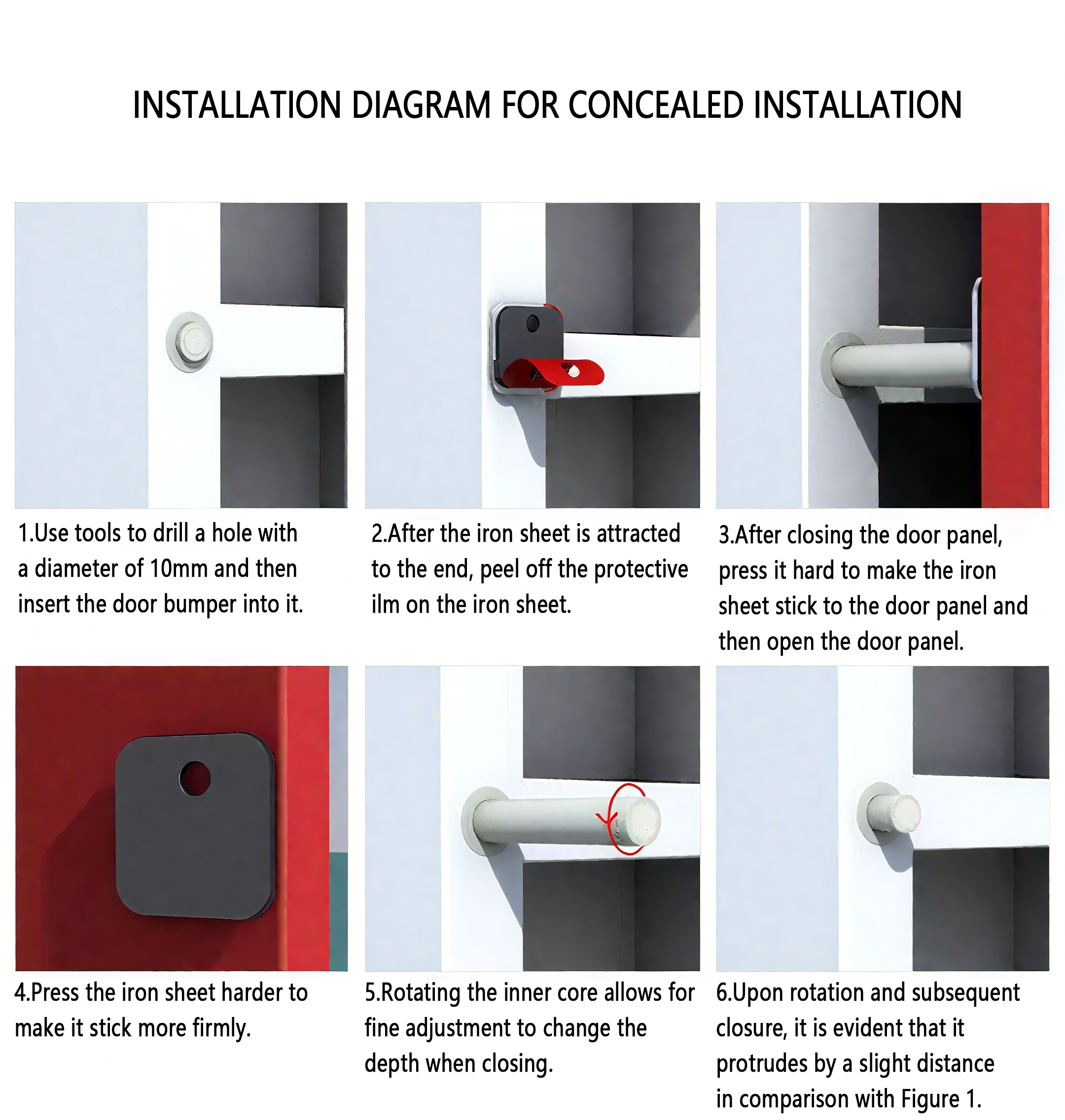 INSTALLATION DIAGRAM FOR CONCEALED INSTALLATION

1.Use tools to drill a hole with a diameter of 10mm and then insert the door bumper into it.

2.After the iron sheet is attracted to the end, peel off the protective ilm on the iron sheet.

3.After closing the door panel, press it hard to make the iron sheet stick to the door panel and then open the door panel.

4.Press the iron sheet harder to make it stick more firmly.

5.Rotating the inner core allows for fine adjustment to change the depth when closing.

6.Upon rotation and subsequent closure, it is evident that it protrudes by a slight distance in comparison with Figure 1.