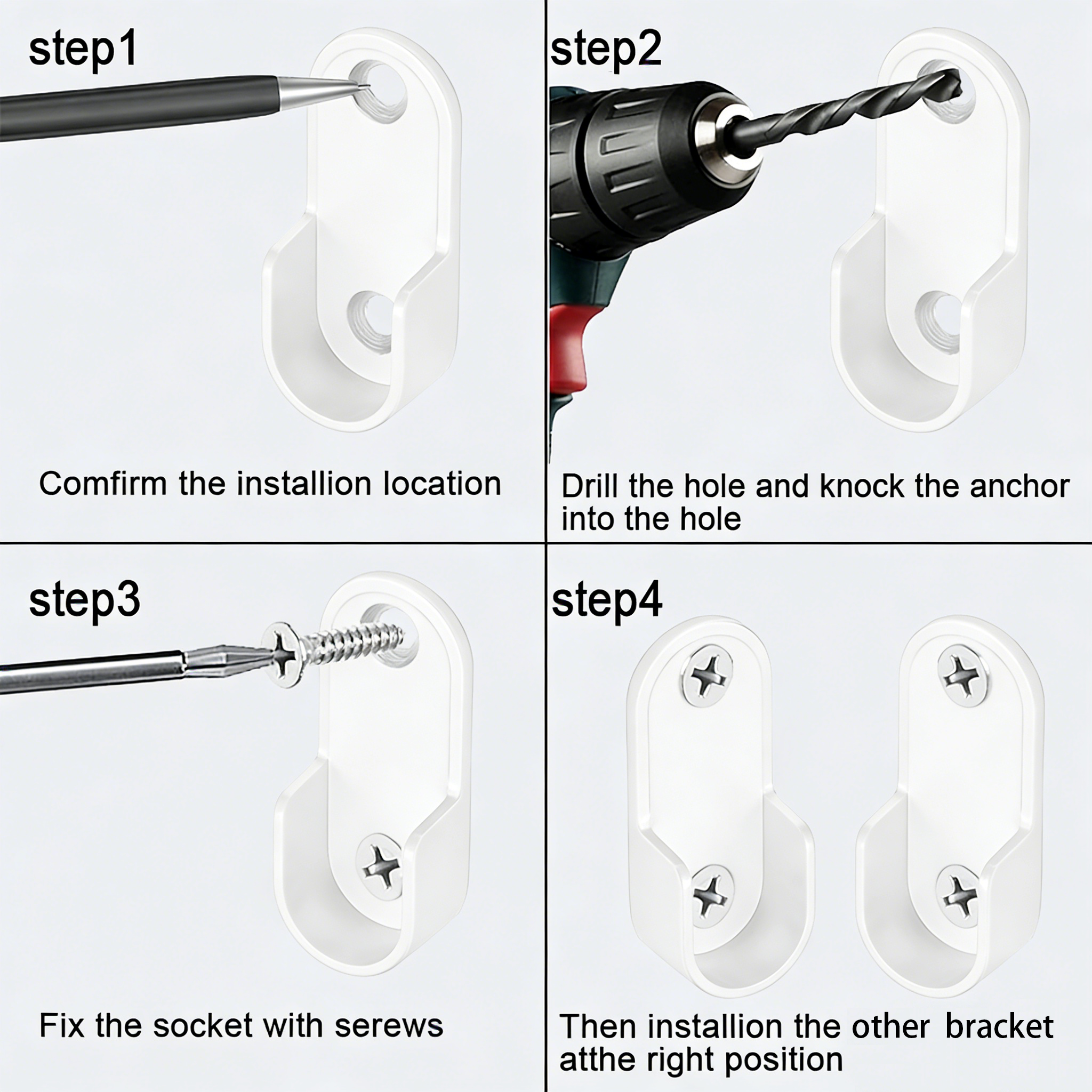 step1

Comfirm the installion location

step2

Drill the hole and knock the anchor into the hole

step3

Fix the socket with serews

step4

Then installion the other bracket atthe right position