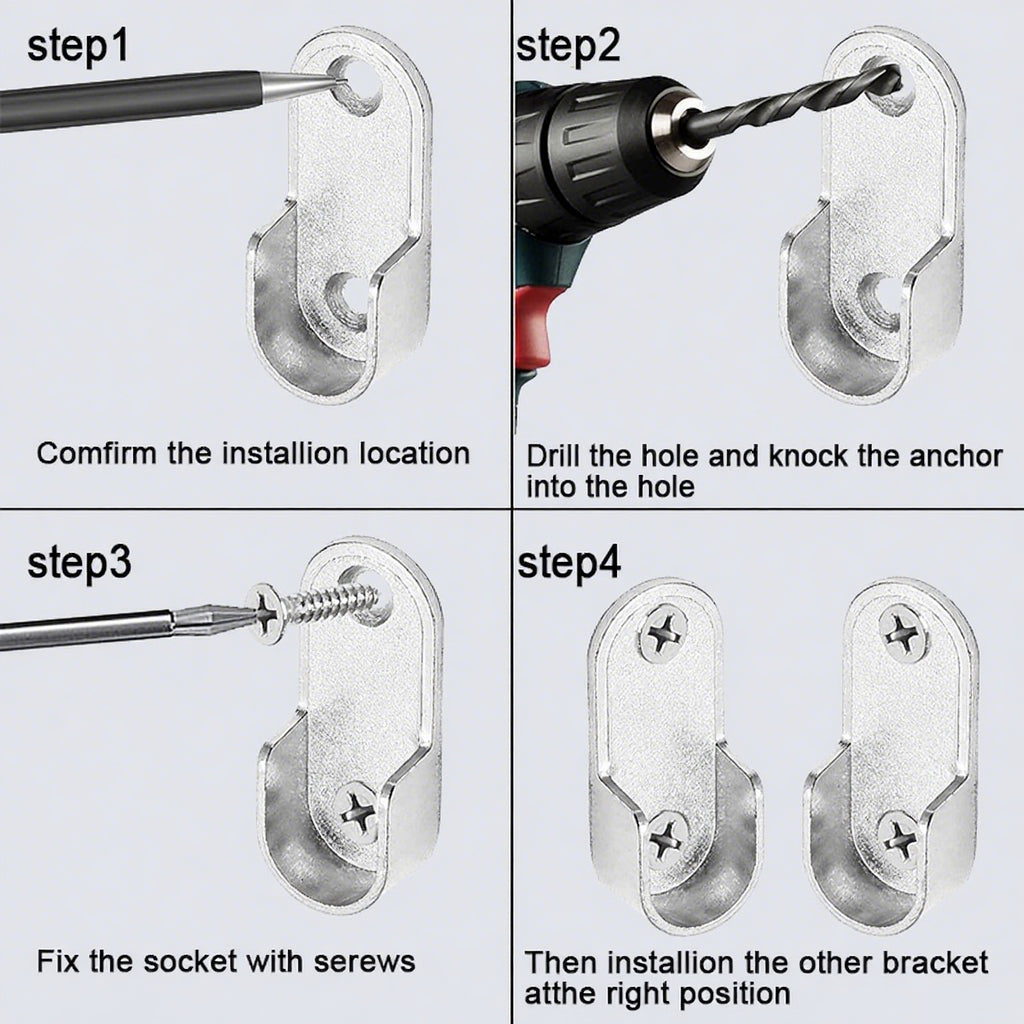 step1

Comfirm the installion location

step2

Drill the hole and knock the anchor into the hole

step3

Fix the socket with serews

step4

Then installion the other bracket atthe right position